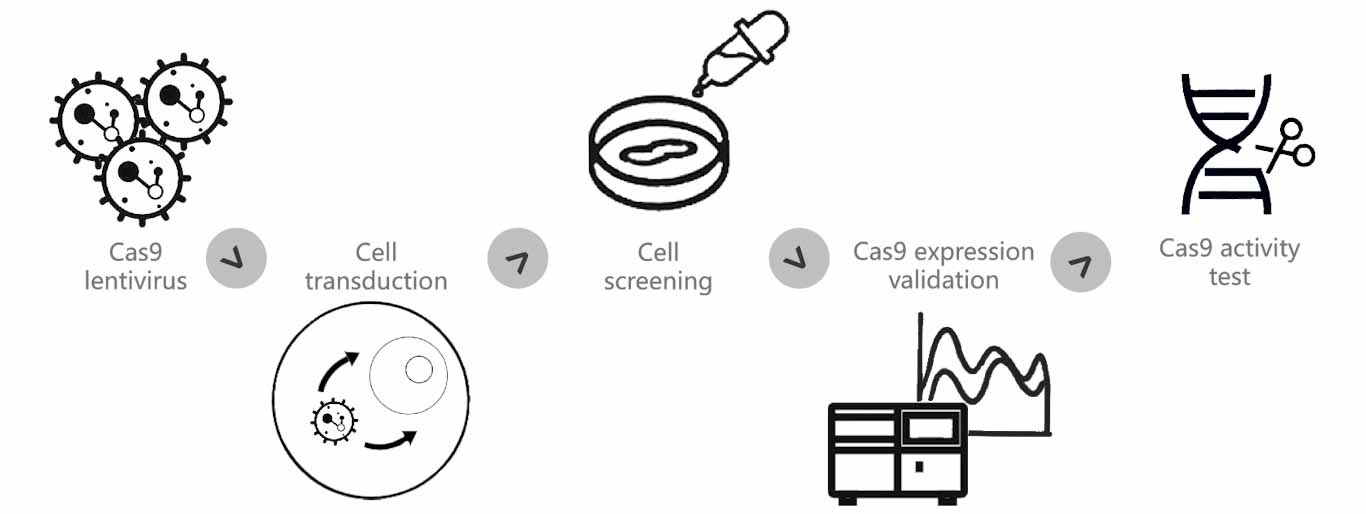 Cas9 lentivirus

Cell transduction

Cell screening

Cas9 expression validation

Cas9 activity test